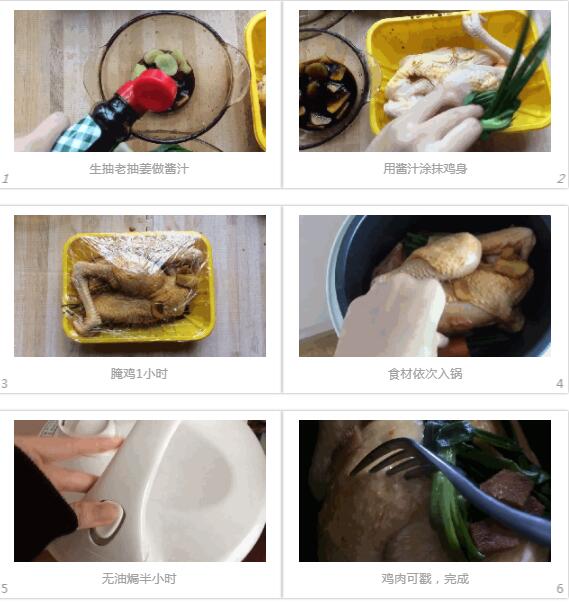 生抽老抽姜做酱汁

1

用酱汁涂抹鸡身

2

腌鸡1小时

3

食材依次入锅

4

无油焗半小时

5

鸡肉可戳，完成

6